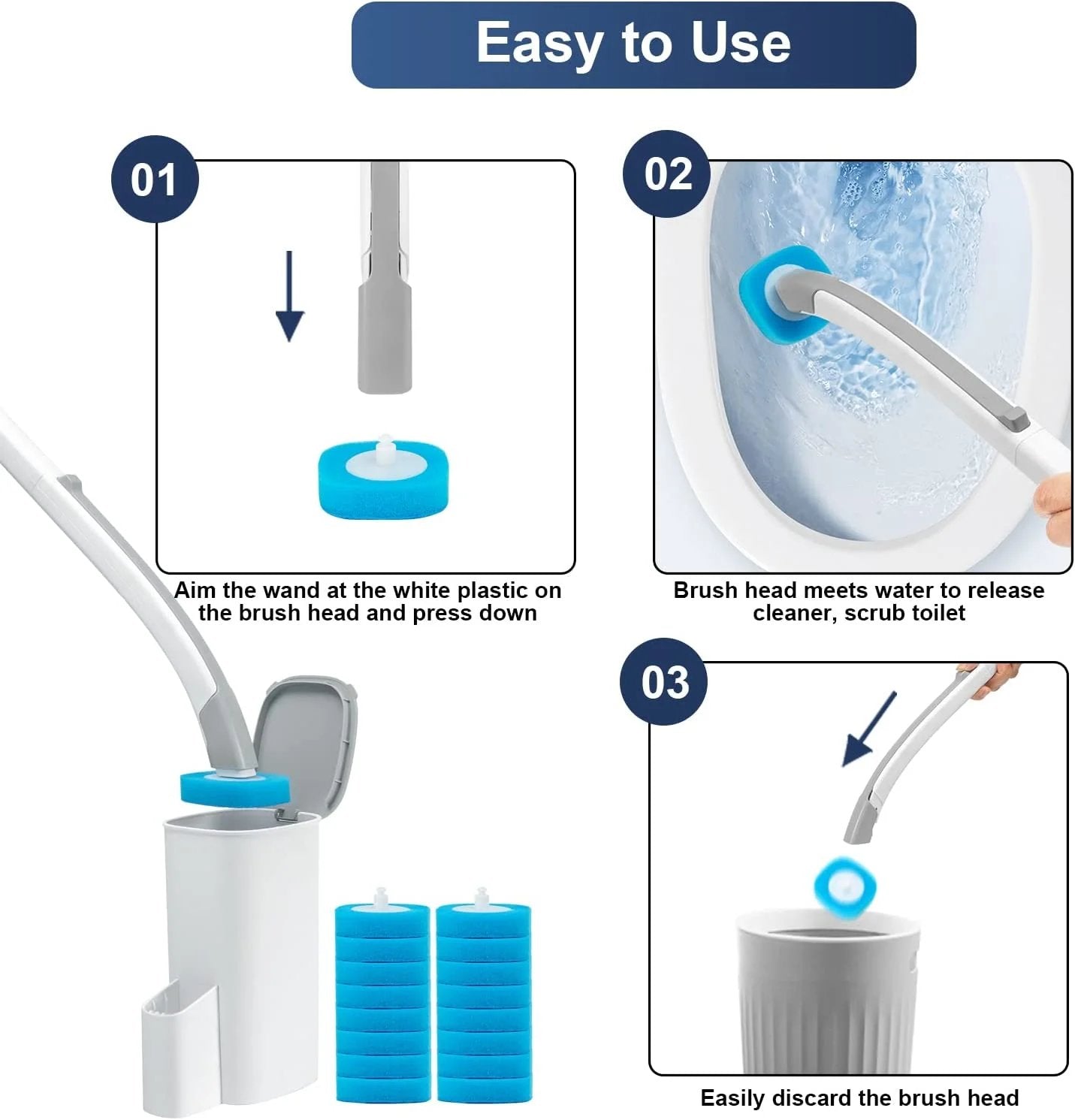 Easy to Use

01

Aim the wand at the white plastic on the brush head and press down

02

Brush head meets water to release cleaner, scrub toilet

03

Easily discard the brush head