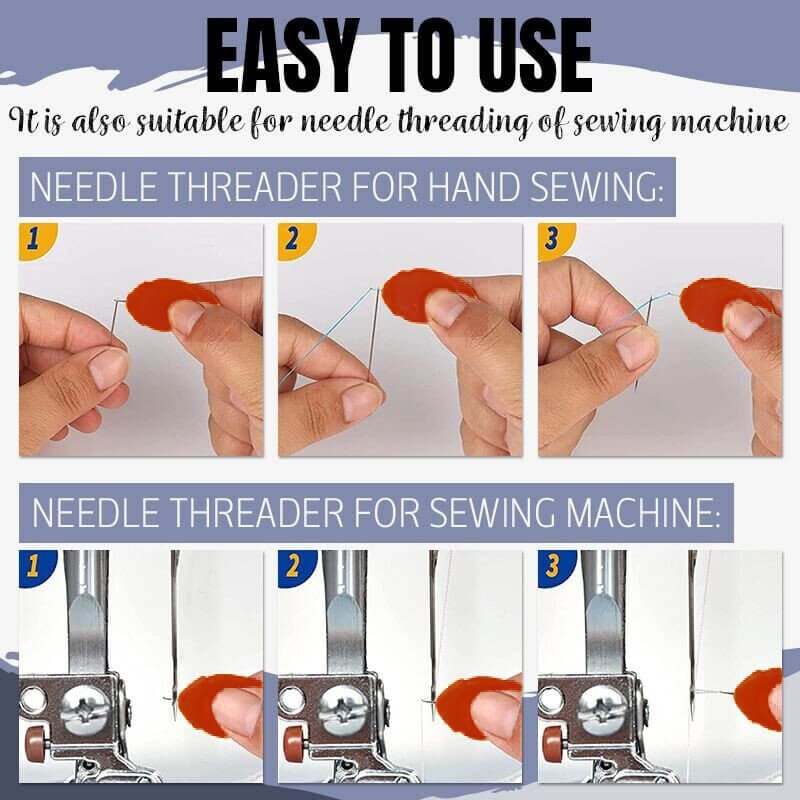 EASY TO USE

It is also suitable for needle threading of sewing machine

NEEDLE THREADER FOR HAND SEWING:

1

2

3

NEEDLE THREADER FOR SEWING MACHINE:

1

2

3